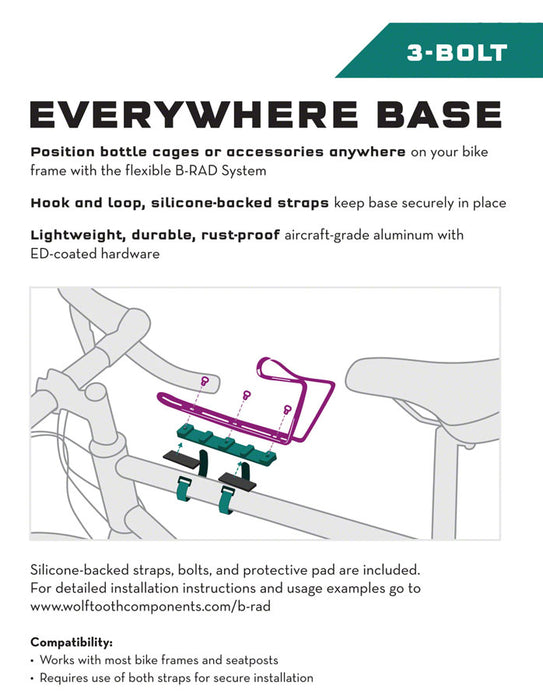 3-BOLT

EVERYWHERE BASE

Position bottle cages or accessories anywhere on your bike frame with the flexible B-RAD System

Hook and loop, silicone-backed straps keep base securely in place

Lightweight, durable, rust-proof aircraft-grade aluminum with ED-coated hardware

Silicone-backed straps, bolts, and protective pad are included. For detailed installation instructions and usage examples go to www.wolftoothcomponents.com/b-rad

Compatibility:
• Works with most bike frames and seatposts
• Requires use of both straps for secure installation