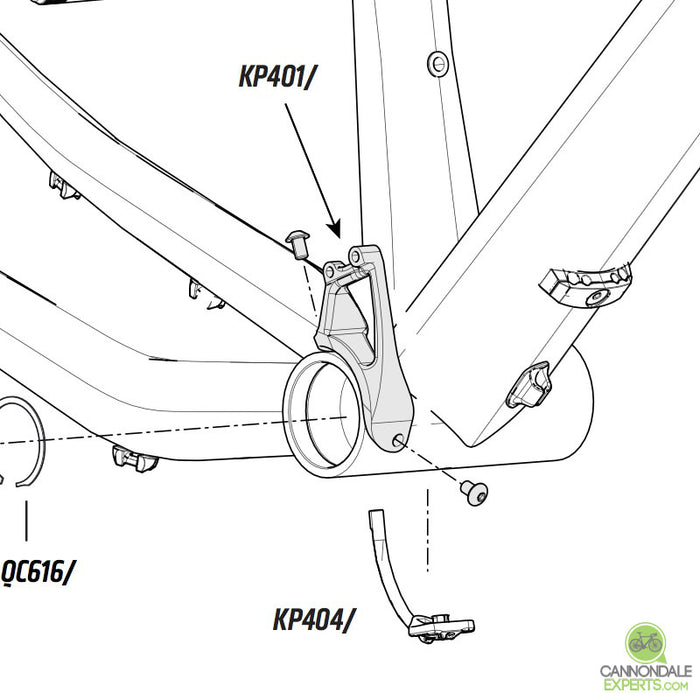 KP401/

QC616/

KP404/

CANNONDALE EXPERTS.COM